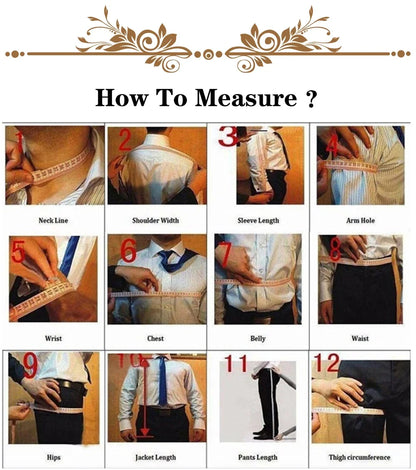 How To Measure ?

1
Neck Line

2
Shoulder Width

3
Sleeve Length

4
Arm Hole

5
Wrist

6
Chest

7
Belly

8
Waist

9
Hips

10
Jacket Length

11
Pants Length

12
Thigh circumference