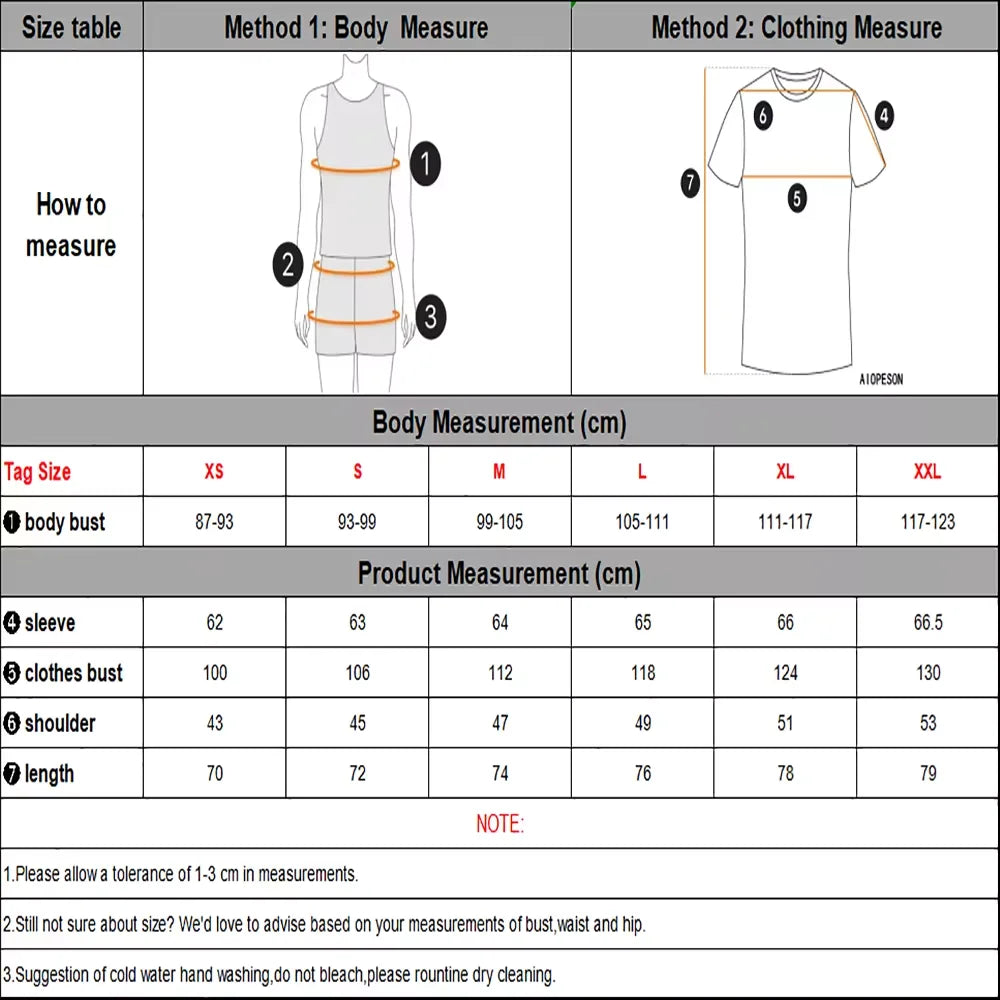 | Size table | Method 1: Body Measure | Method 2: Clothing Measure |
|---|---|---|
| How to measure | 1 2 3 | 6 4 7 5 AIOPESON |

Body Measurement (cm)

| Tag Size | XS | S | M | L | XL | XXL |
|---|---|---|---|---|---|---|
| ❶ body bust | 87-93 | 93-99 | 99-105 | 105-111 | 111-117 | 117-123 |

Product Measurement (cm)

| | | | | | | |
|---|---|---|---|---|---|---|
| ❹ sleeve | 62 | 63 | 64 | 65 | 66 | 66.5 |
| ❺ clothes bust | 100 | 106 | 112 | 118 | 124 | 130 |
| ❻ shoulder | 43 | 45 | 47 | 49 | 51 | 53 |
| ❼ length | 70 | 72 | 74 | 76 | 78 | 79 |

NOTE:

1.Please allow a tolerance of 1-3 cm in measurements.

2.Still not sure about size? We'd love to advise based on your measurements of bust,waist and hip.

3.Suggestion of cold water hand washing,do not bleach,please rountine dry cleaning.