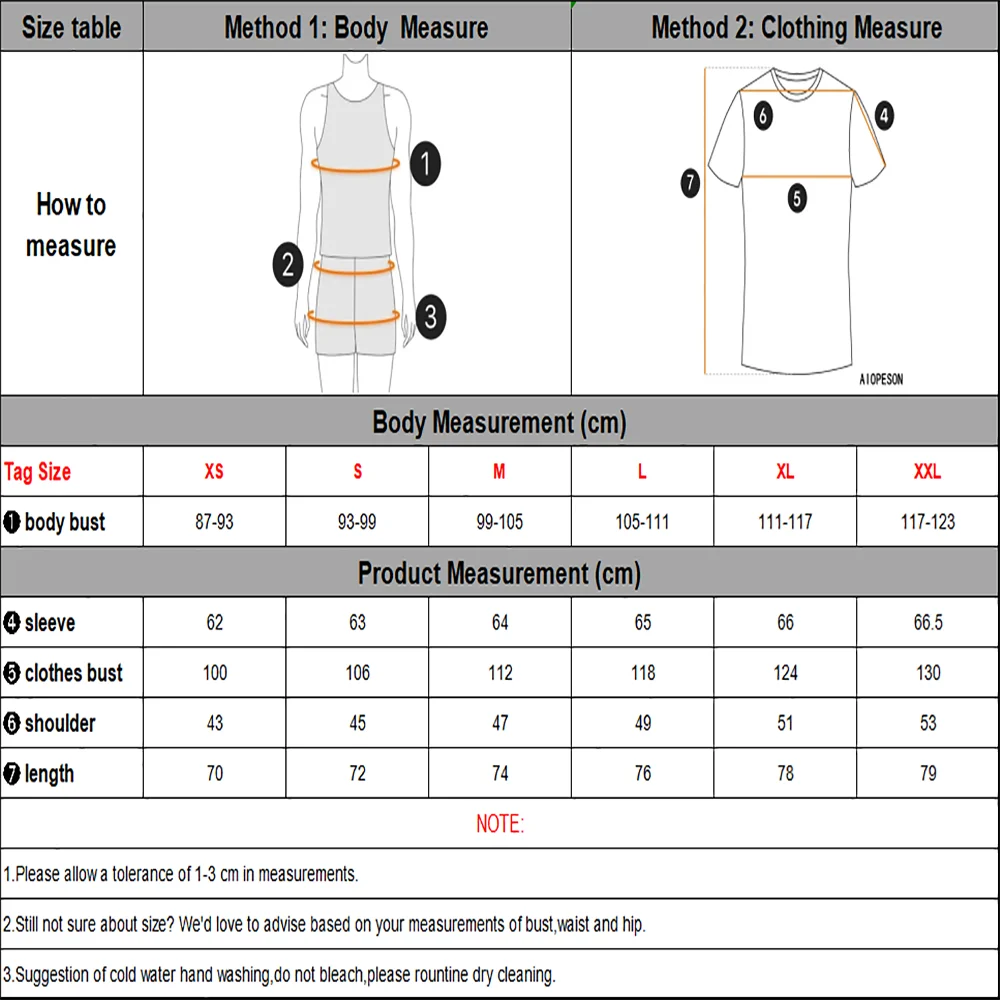 | Size table | Method 1: Body Measure | Method 2: Clothing Measure |
|---|---|---|
| How to measure | 1 2 3 | 6 4 7 5 AIOPESON |

Body Measurement (cm)

| Tag Size | XS | S | M | L | XL | XXL |
|---|---|---|---|---|---|---|
| ❶ body bust | 87-93 | 93-99 | 99-105 | 105-111 | 111-117 | 117-123 |

Product Measurement (cm)

| | | | | | | |
|---|---|---|---|---|---|---|
| ❹ sleeve | 62 | 63 | 64 | 65 | 66 | 66.5 |
| ❺ clothes bust | 100 | 106 | 112 | 118 | 124 | 130 |
| ❻ shoulder | 43 | 45 | 47 | 49 | 51 | 53 |
| ❼ length | 70 | 72 | 74 | 76 | 78 | 79 |

NOTE:

1.Please allow a tolerance of 1-3 cm in measurements.

2.Still not sure about size? We'd love to advise based on your measurements of bust,waist and hip.

3.Suggestion of cold water hand washing,do not bleach,please rountine dry cleaning.